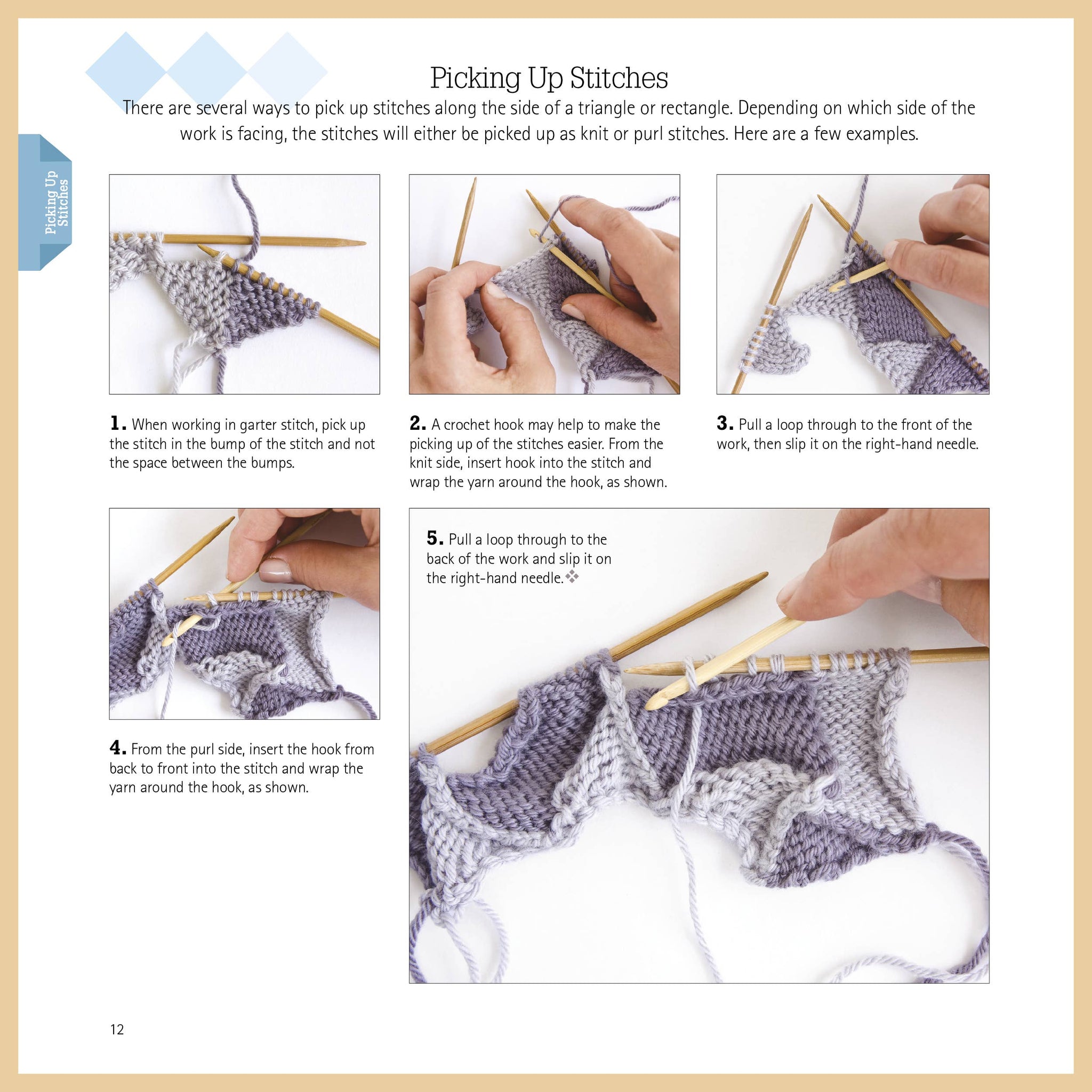 Picking Up Stitches

Picking Up Stitches

There are several ways to pick up stitches along the side of a triangle or rectangle. Depending on which side of the work is facing, the stitches will either be picked up as knit or purl stitches. Here are a few examples.

1. When working in garter stitch, pick up the stitch in the bump of the stitch and not the space between the bumps.

2. A crochet hook may help to make the picking up of the stitches easier. From the knit side, insert hook into the stitch and wrap the yarn around the hook, as shown.

3. Pull a loop through to the front of the work, then slip it on the right-hand needle.

4. From the purl side, insert the hook from back to front into the stitch and wrap the yarn around the hook, as shown.

5. Pull a loop through to the back of the work and slip it on the right-hand needle.

12